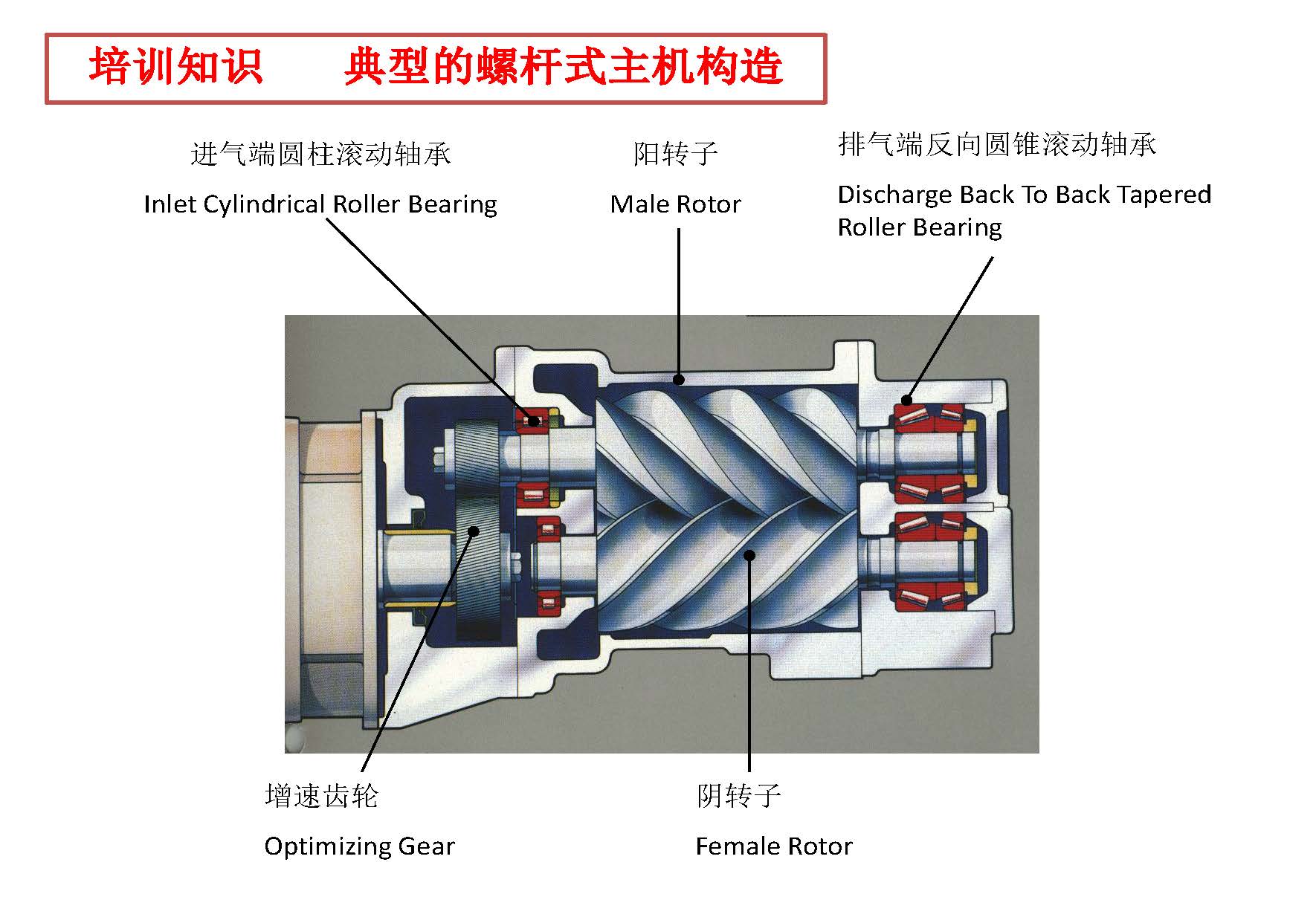 培训知识　　典型的螺杆式主机构造

进气端圆柱滚动轴承

Inlet Cylindrical Roller Bearing

阳转子

Male Rotor

排气端反向圆锥滚动轴承

Discharge Back To Back Tapered Roller Bearing

增速齿轮

Optimizing Gear

阴转子

Female Rotor